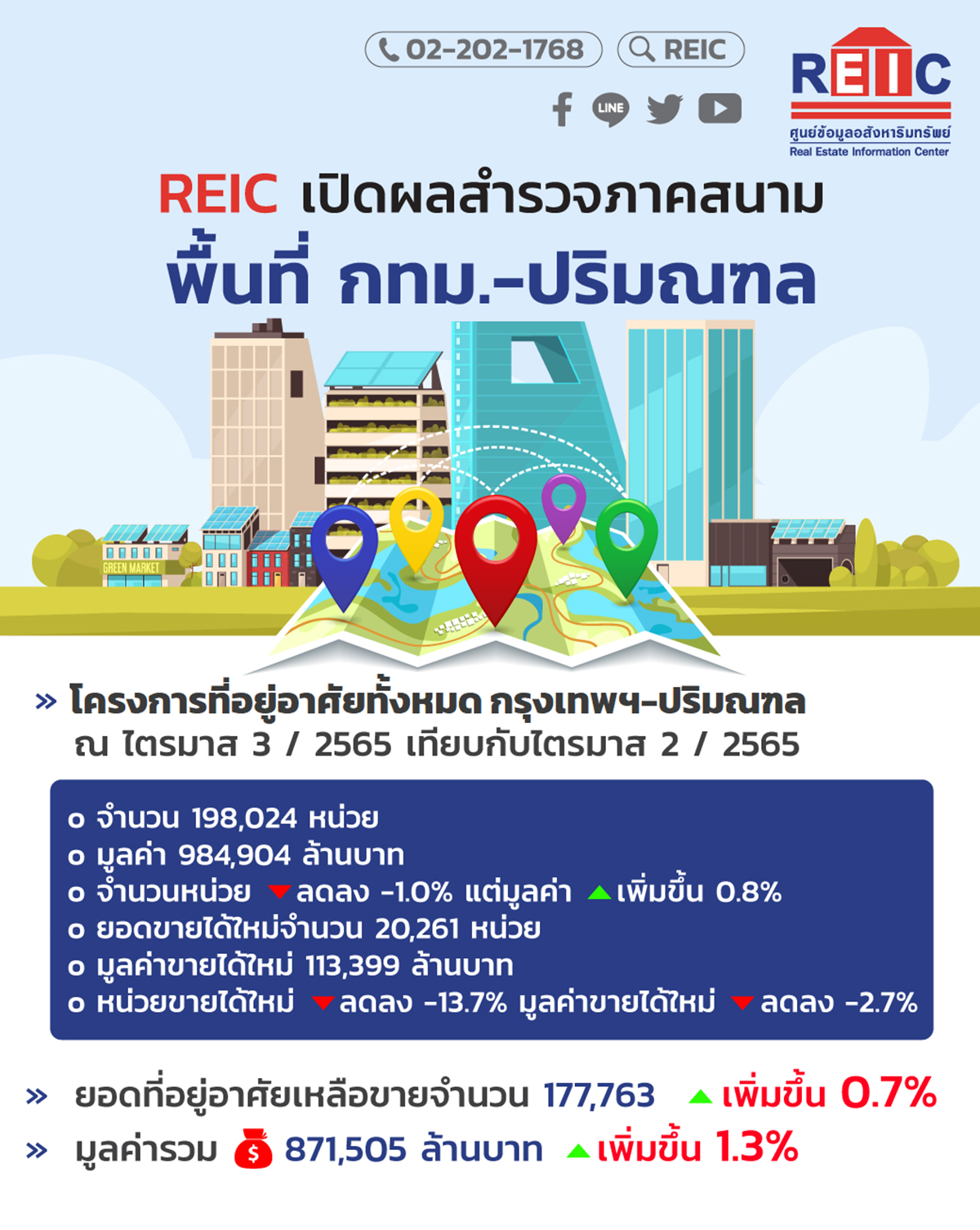 02-202-1768 REIC

LINE

REIC
ศูนย์ข้อมูลอสังหาริมทรัพย์
Real Estate Information Center

REIC เปิดผลสำรวจภาคสนาม
พื้นที่ กทม.-ปริมณฑล

GREEN MARKET

» โครงการที่อยู่อาศัยทั้งหมด กรุงเทพฯ-ปริมณฑล ณ ไตรมาส 3 / 2565 เทียบกับไตรมาส 2 / 2565

o จำนวน 198,024 หน่วย
o มูลค่า 984,904 ล้านบาท
o จำนวนหน่วย ลดลง -1.0% แต่มูลค่า เพิ่มขึ้น 0.8%
o ยอดขายได้ใหม่จำนวน 20,261 หน่วย
o มูลค่าขายได้ใหม่ 113,399 ล้านบาท
o หน่วยขายได้ใหม่ ลดลง -13.7% มูลค่าขายได้ใหม่ ลดลง -2.7%

» ยอดที่อยู่อาศัยเหลือขายจำนวน 177,763 เพิ่มขึ้น 0.7%
» มูลค่ารวม $ 871,505 ล้านบาท เพิ่มขึ้น 1.3%